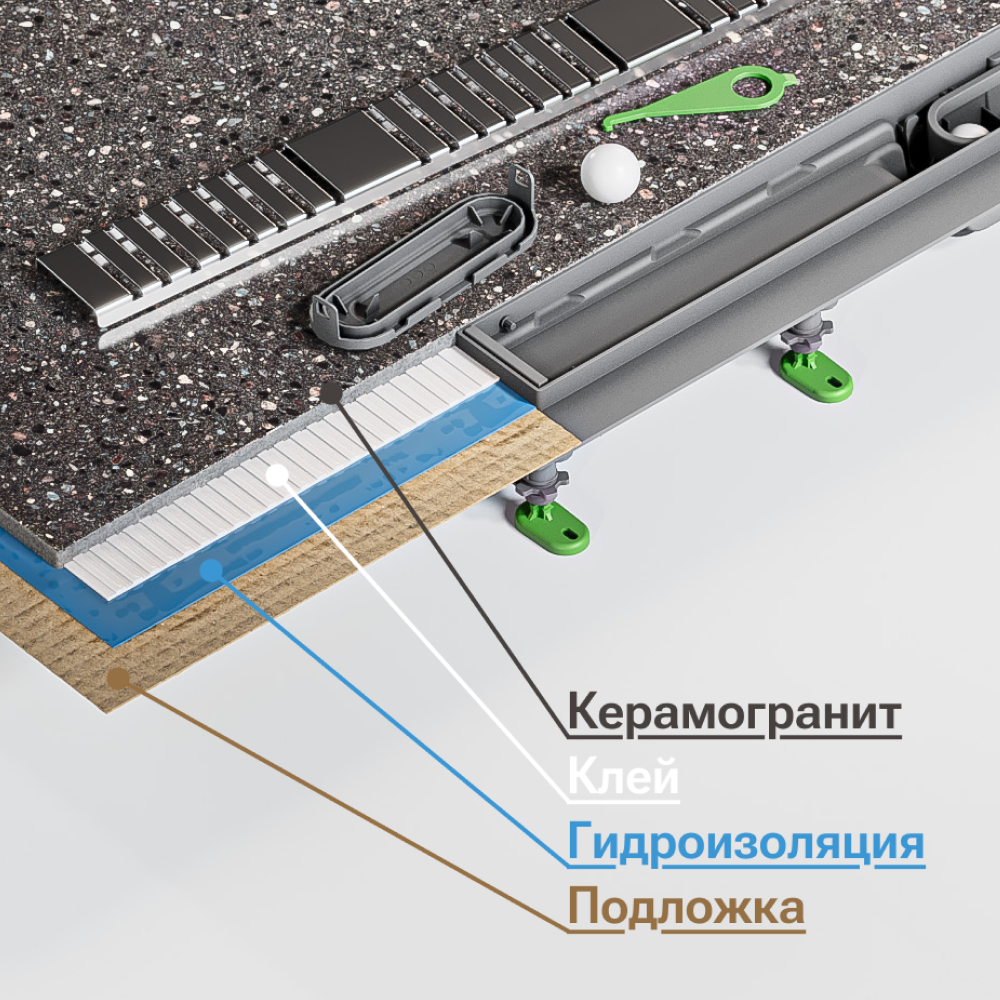 Керамогранит
Клей
Гидроизоляция
Подложка